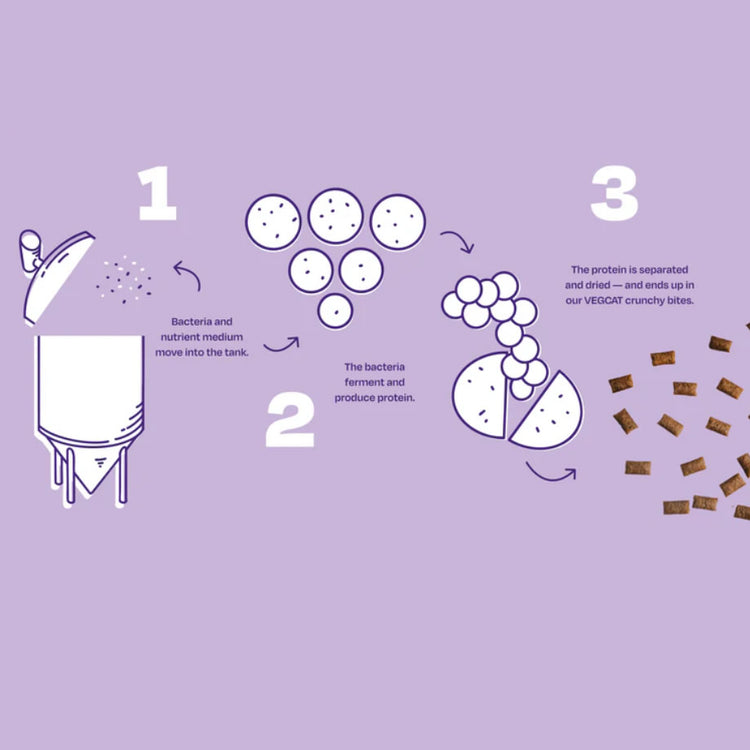 1

Bacteria and nutrient medium move into the tank.

2

The bacteria ferment and produce protein.

3

The protein is separated and dried — and ends up in our VEGCAT crunchy bites.